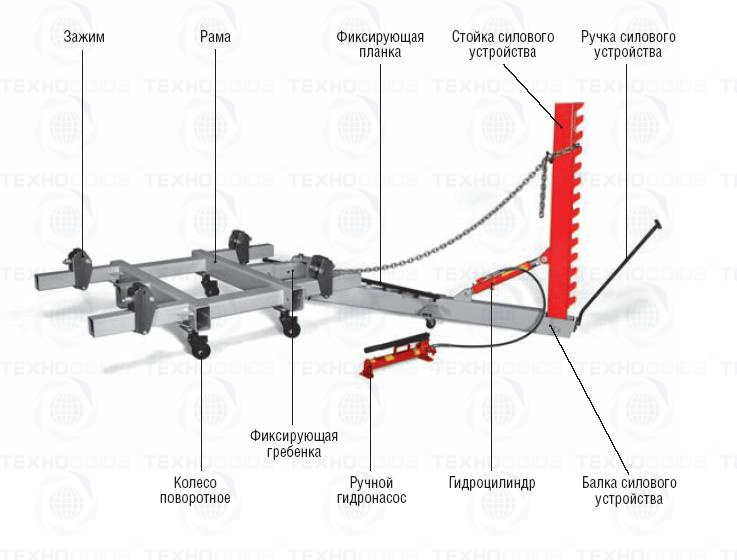 Зажим

Рама

Фиксирующая планка

Стойка силового устройства

Ручка силового устройства

Фиксирующая гребенка

Колесо поворотное

Ручной гидронасос

Гидроцилиндр

Балка силового устройства

ТЕХНОСОЮЗ